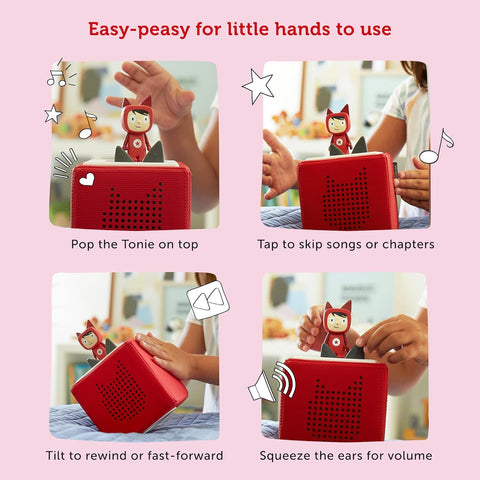 Easy-peasy for little hands to use

Pop the Tonie on top

Tap to skip songs or chapters

Tilt to rewind or fast-forward

Squeeze the ears for volume