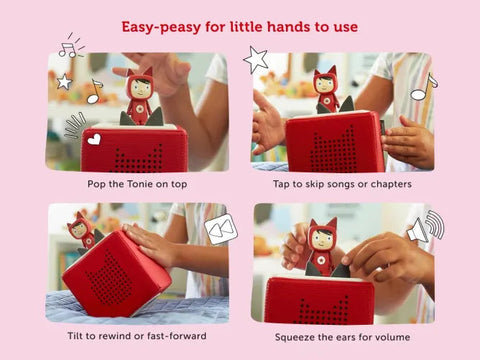 Easy-peasy for little hands to use

Pop the Tonie on top

Tap to skip songs or chapters

Tilt to rewind or fast-forward

Squeeze the ears for volume