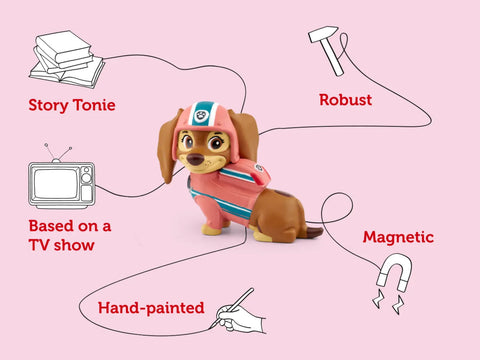 Story Tonie

Robust

Based on a TV show

Magnetic

Hand-painted